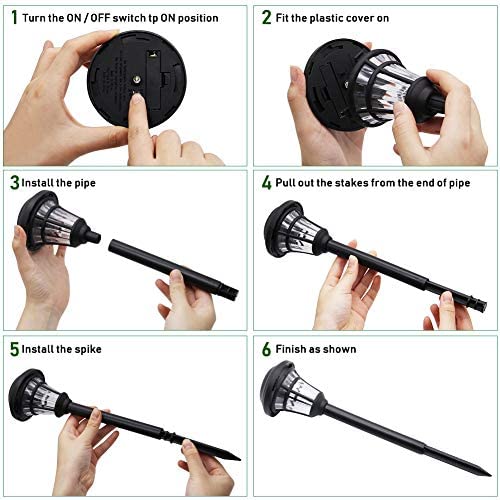 1 Turn the ON / OFF switch tp ON position

2 Fit the plastic cover on

3 Install the pipe

4 Pull out the stakes from the end of pipe

5 Install the spike

6 Finish as shown