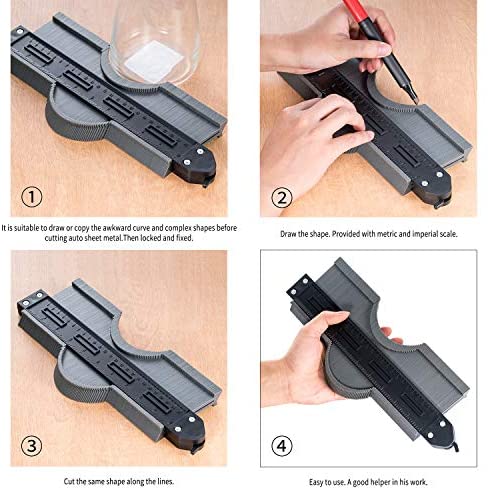 ①

It is suitable to draw or copy the awkward curve and complex shapes before cutting auto sheet metal.Then locked and fixed.

②

Draw the shape. Provided with metric and imperial scale.

③

Cut the same shape along the lines.

④

Easy to use. A good helper in his work.