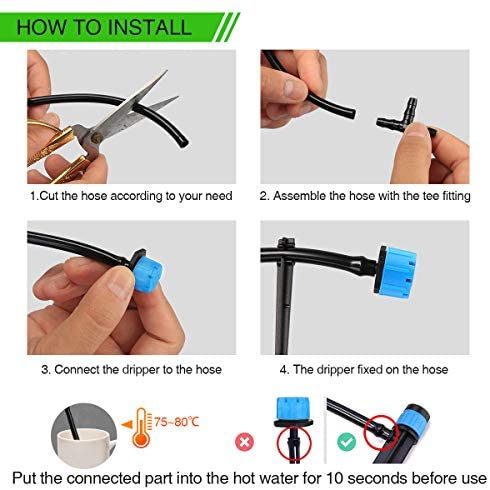 HOW TO INSTALL

1.Cut the hose according to your need

2. Assemble the hose with the tee fitting

3. Connect the dripper to the hose

4. The dripper fixed on the hose

75~80℃

Put the connected part into the hot water for 10 seconds before use