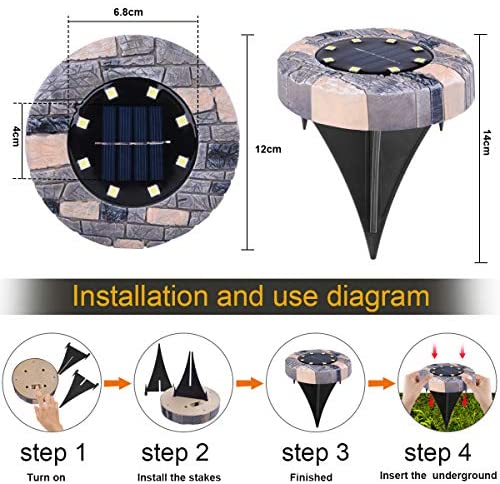 6.8cm

4cm

12cm

14cm

Installation and use diagram

step 1
Turn on

step 2
Install the stakes

step 3
Finished

step 4
Insert the underground