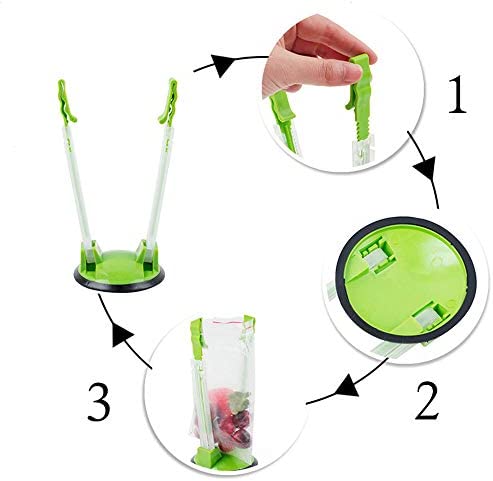 1

2

3